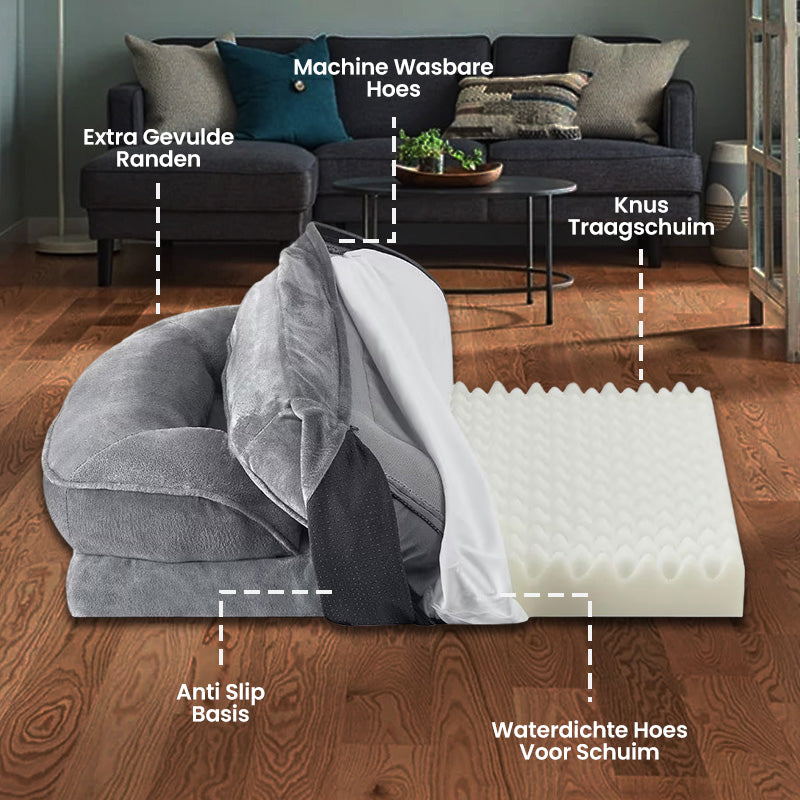 Machine Wasbare Hoes

Extra Gevulde Randen

Knus Traagschuim

Anti Slip Basis

Waterdichte Hoes Voor Schuim