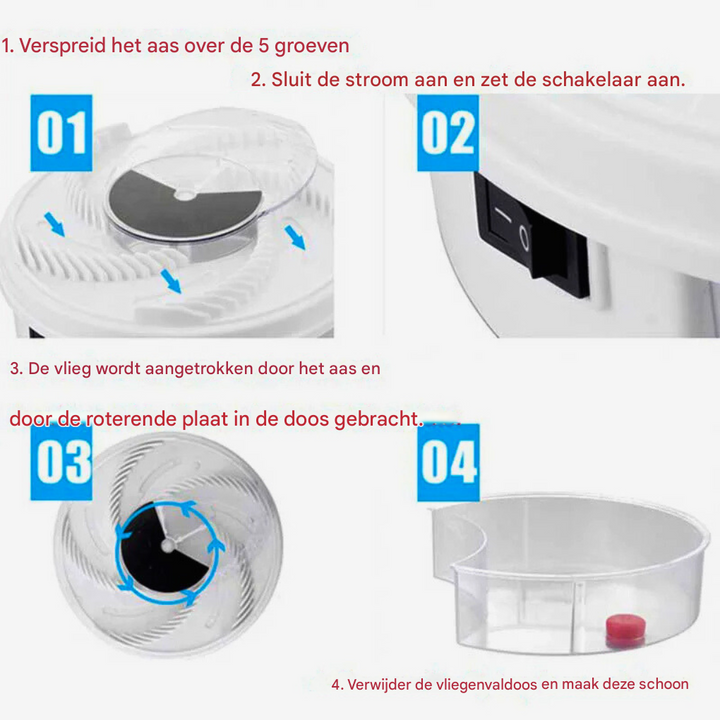 1. Verspreid het aas over de 5 groeven

2. Sluit de stroom aan en zet de schakelaar aan.

01

02

3. De vlieg wordt aangetrokken door het aas en

door de roterende plaat in de doos gebracht.

03

04

4. Verwijder de vliegenvaldoos en maak deze schoon