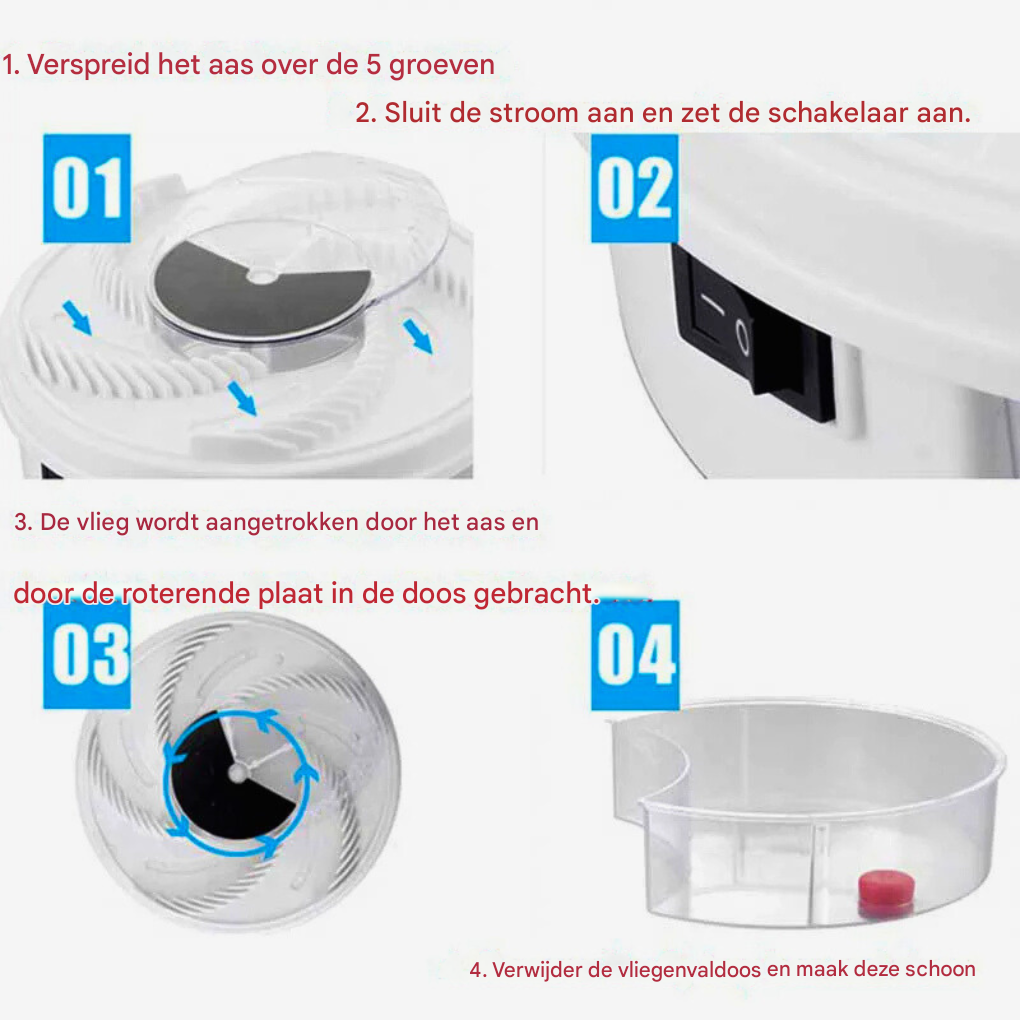 1. Verspreid het aas over de 5 groeven

2. Sluit de stroom aan en zet de schakelaar aan.

01

02

3. De vlieg wordt aangetrokken door het aas en

door de roterende plaat in de doos gebracht.

03

04

4. Verwijder de vliegenvaldoos en maak deze schoon